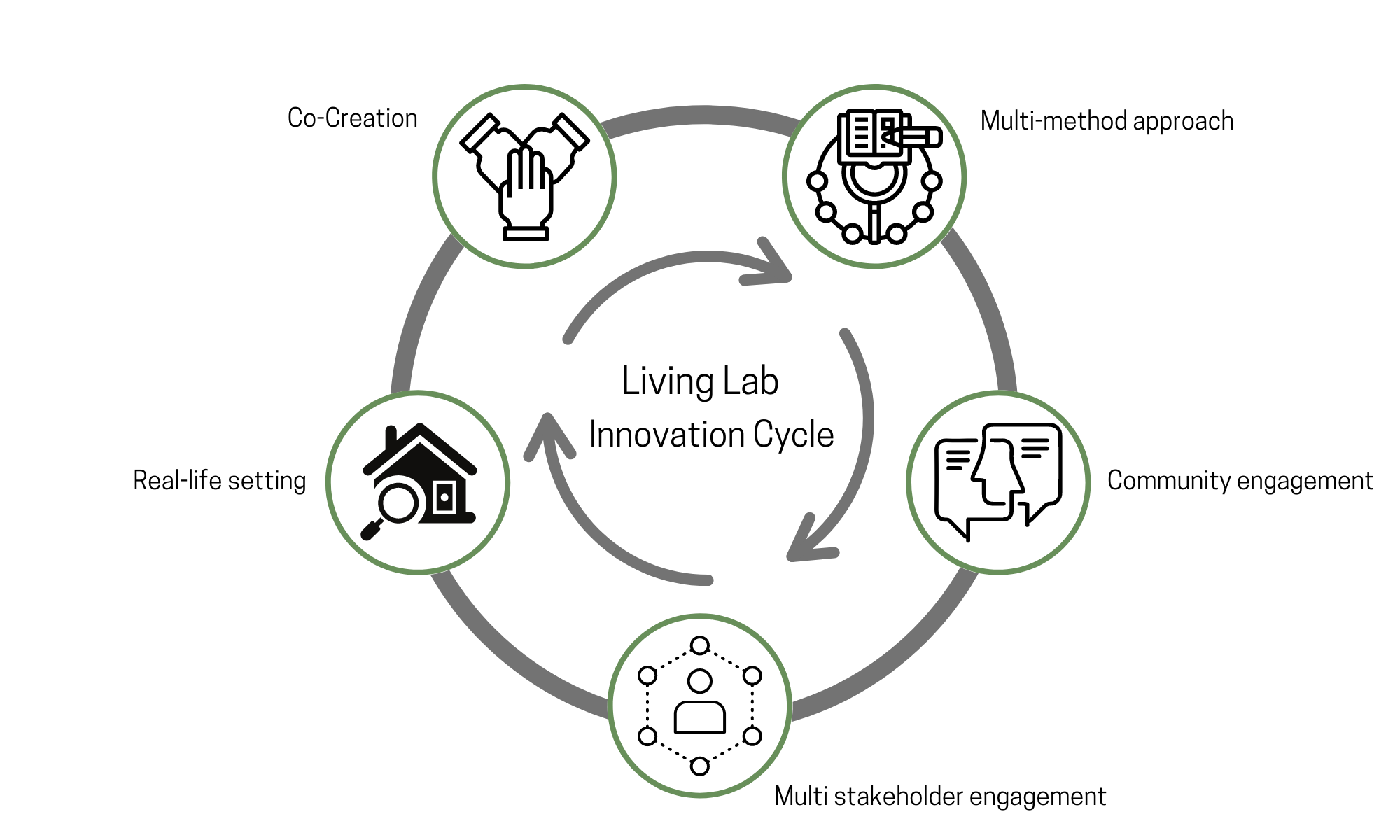 Co-Creation

Multi-method approach

Living Lab
Innovation Cycle

Real-life setting

Community engagement

Multi stakeholder engagement