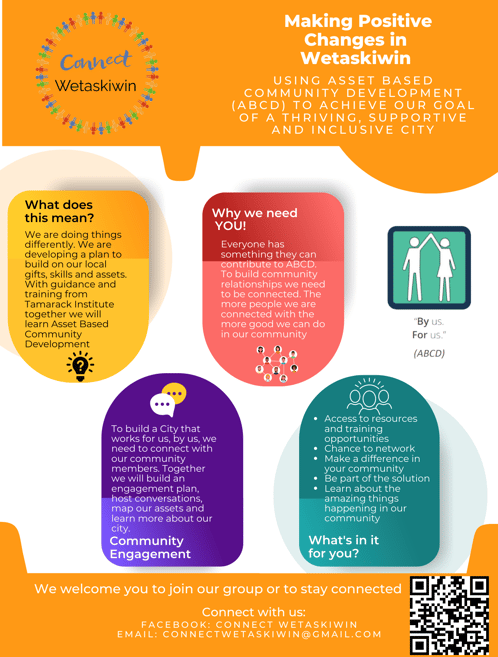 Connect
Wetaskiwin

Making Positive Changes in Wetaskiwin

USING ASSET BASED COMMUNITY DEVELOPMENT (ABCD) TO ACHIEVE OUR GOAL OF A THRIVING, SUPPORTIVE AND INCLUSIVE CITY

What does this mean?

We are doing things differently. We are developing a plan to build on our local gifts, skills and assets. With guidance and training from Tamarack Institute together we will learn Asset Based Community Development

Why we need YOU!

Everyone has something they can contribute to ABCD. To build community relationships we need to be connected. The more people we are connected with the more good we can do in our community

"By us.
For us."

(ABCD)

To build a City that works for us, by us, we need to connect with our community members. Together we will build an engagement plan, host conversations, map our assets and learn more about our city.

Community Engagement

- Access to resources and training opportunities
- Chance to network
- Make a difference in your community
- Be part of the solution
- Learn about the amazing things happening in our community

What's in it for you?

We welcome you to join our group or to stay connected

Connect with us:
FACEBOOK: CONNECT WETASKIWIN
EMAIL: CONNECTWETASKIWIN@GMAIL.COM