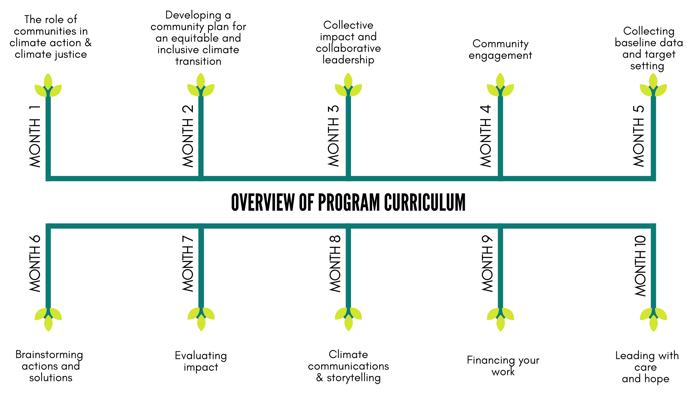 The role of communities in climate action & climate justice

MONTH 1

Developing a community plan for an equitable and inclusive climate transition

MONTH 2

Collective impact and collaborative leadership

MONTH 3

Community engagement

MONTH 4

Collecting baseline data and target setting

MONTH 5

OVERVIEW OF PROGRAM CURRICULUM

MONTH 6

Brainstorming actions and solutions

MONTH 7

Evaluating impact

MONTH 8

Climate communications & storytelling

MONTH 9

Financing your work

MONTH 10

Leading with care and hope