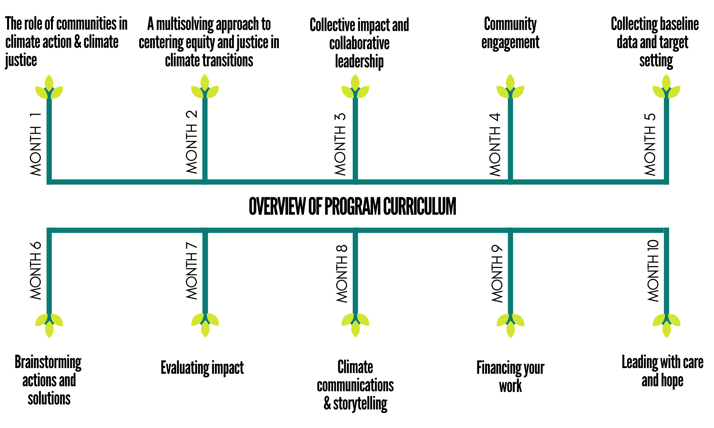 The role of communities in climate action & climate justice

MONTH 1

A multisolving approach to centering equity and justice in climate transitions

MONTH 2

Collective impact and collaborative leadership

MONTH 3

Community engagement

MONTH 4

Collecting baseline data and target setting

MONTH 5

OVERVIEW OF PROGRAM CURRICULUM

MONTH 6

Brainstorming actions and solutions

MONTH 7

Evaluating impact

MONTH 8

Climate communications & storytelling

MONTH 9

Financing your work

MONTH 10

Leading with care and hope